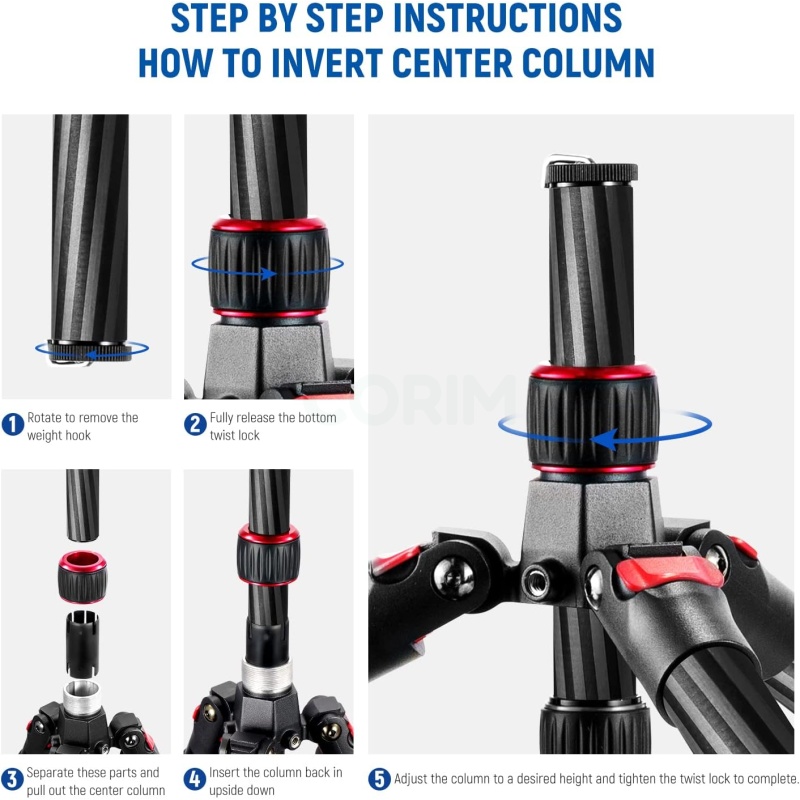 STEP BY STEP INSTRUCTIONS
HOW TO INVERT CENTER COLUMN

1 Rotate to remove the weight hook

2 Fully release the bottom twist lock

3 Separate these parts and pull out the center column

4 Insert the column back in upside down

5 Adjust the column to a desired height and tighten the twist lock to complete.